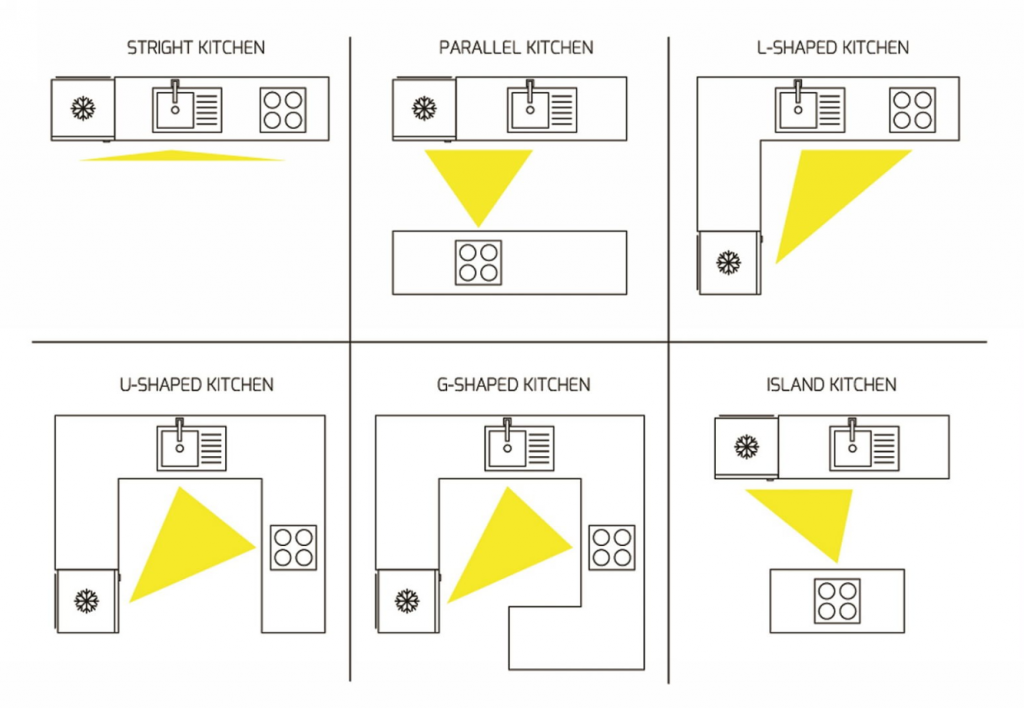 STRIGHT KITCHEN

PARALLEL KITCHEN

L-SHAPED KITCHEN

U-SHAPED KITCHEN

G-SHAPED KITCHEN

ISLAND KITCHEN